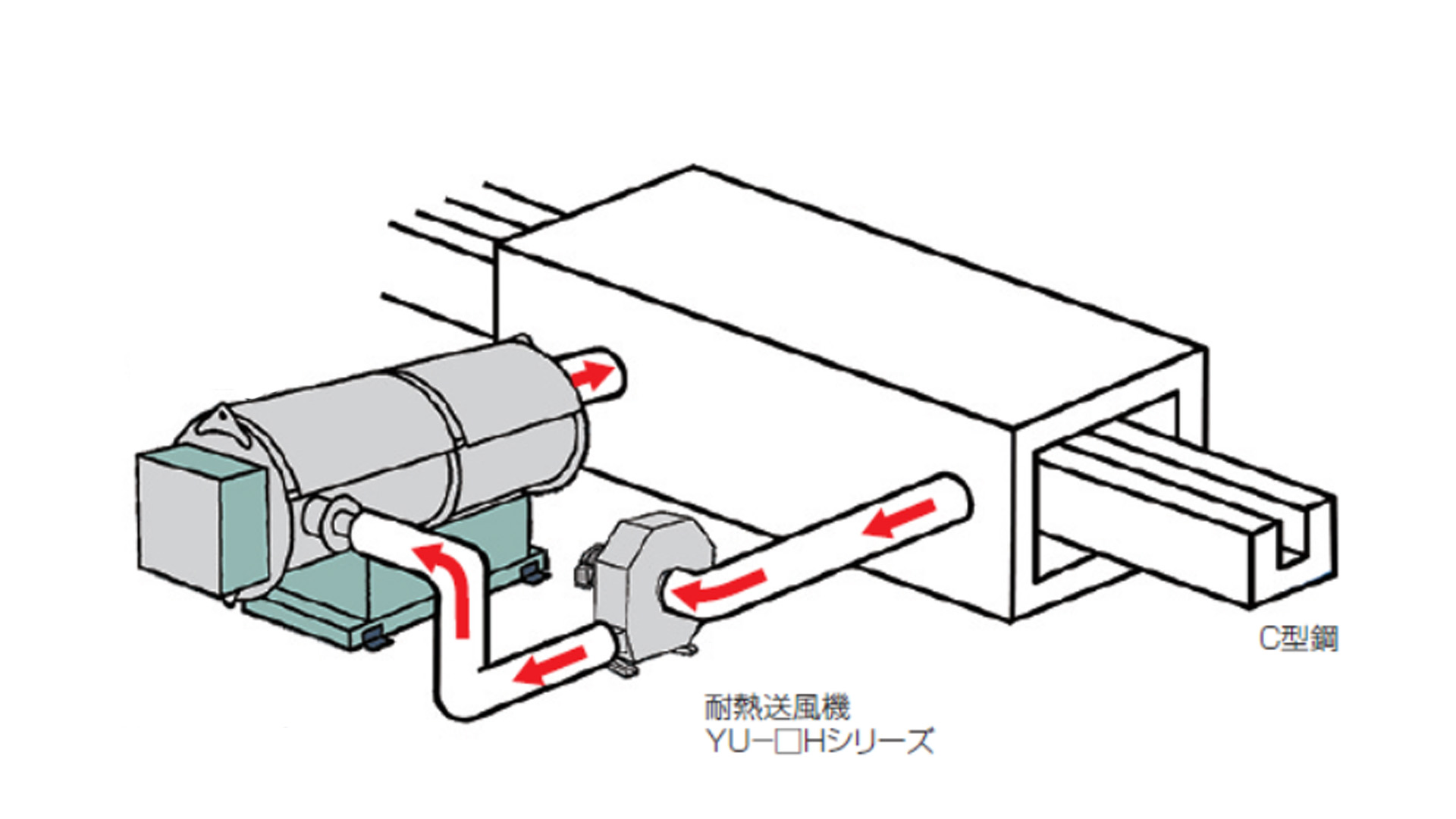 C型鋼

耐熱送風機
YU−□Hシリーズ